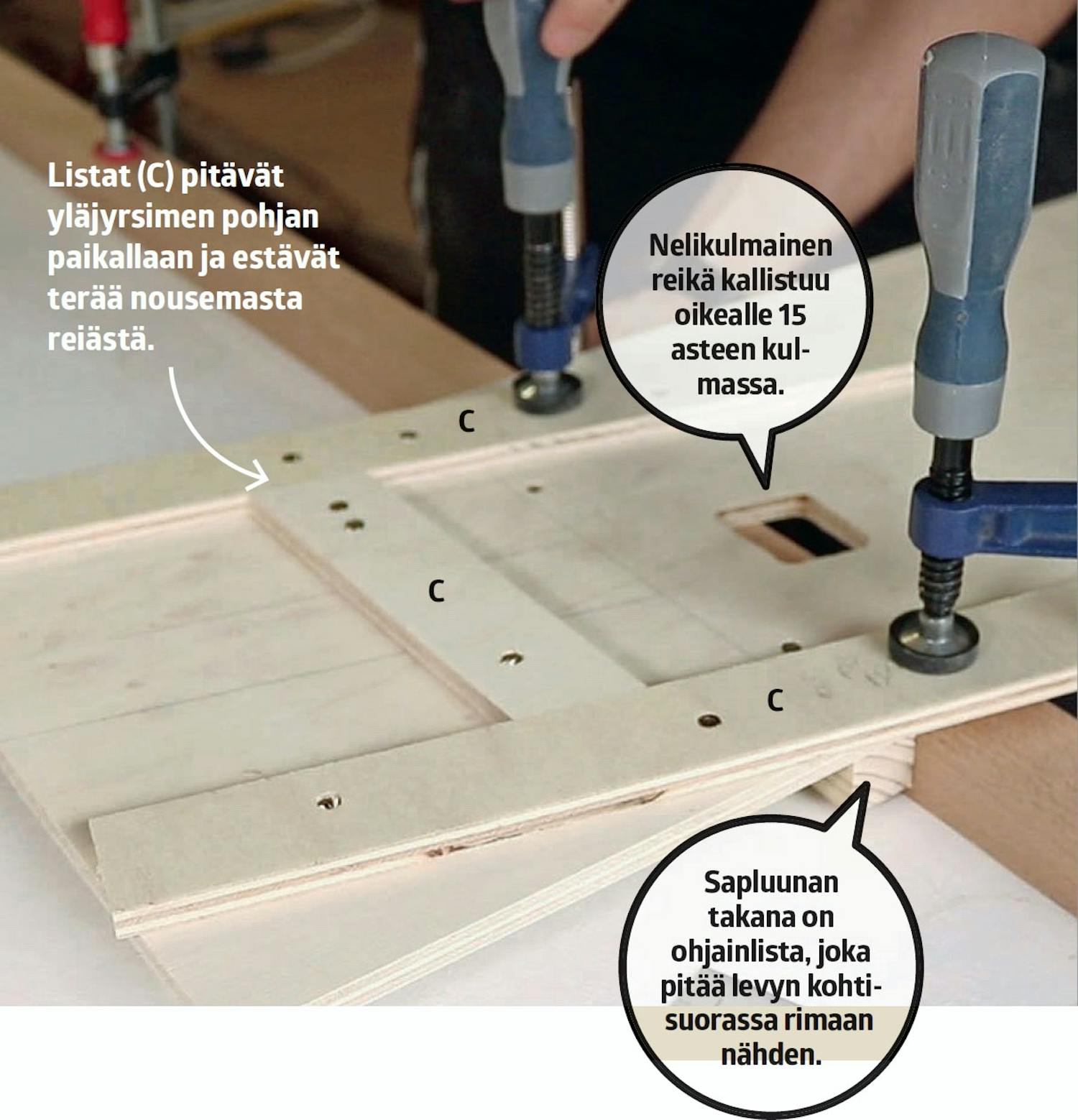 Listat (C) pitävät yläjyrsimen pohjan paikallaan ja estävät terää nousemasta reiästä.

Nelikulmainen reikä kallistuu oikealle 15 asteen kulmassa.

C

C

C

Sapluunan takana on ohjainlista, joka pitää levyn kohtisuorassa rimaan nähden.